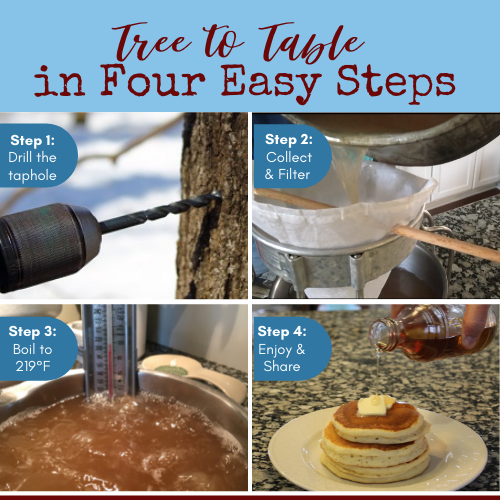 Tree to Table
in Four Easy Steps

Step 1:
Drill the taphole

Step 2:
Collect & Filter

Step 3:
Boil to 219°F

Step 4:
Enjoy & Share